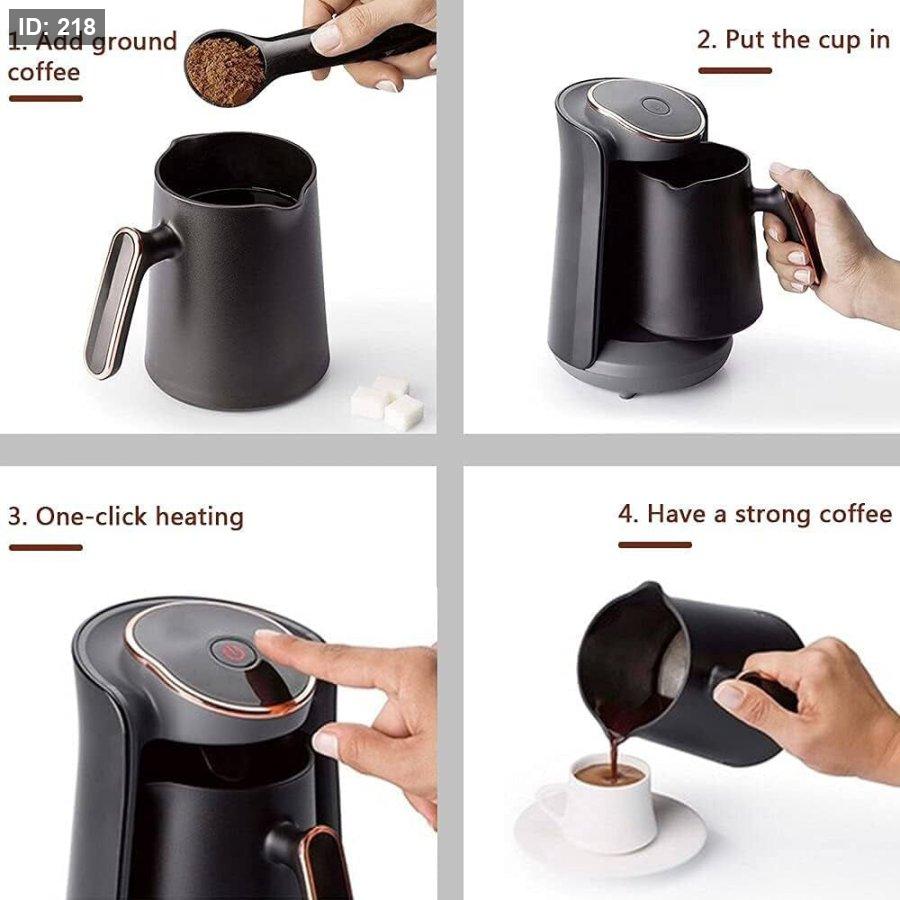 ID: 218

1. Add ground coffee

2. Put the cup in

3. One-click heating

4. Have a strong coffee